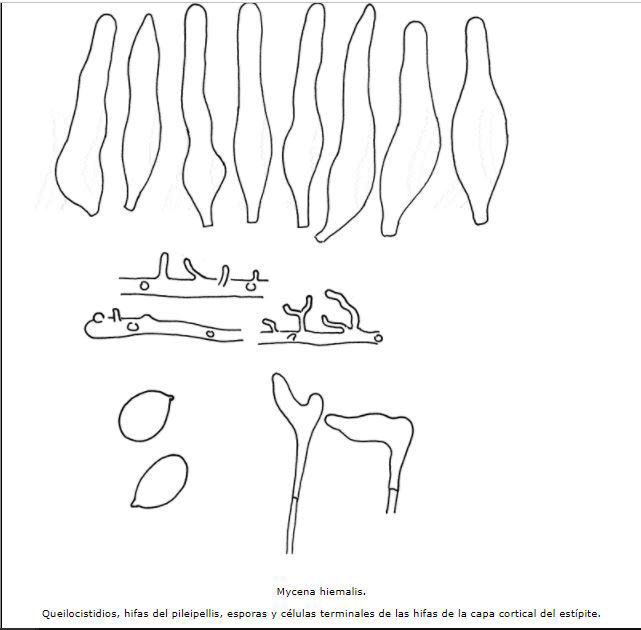 Mycena hiemalis.

Queilocistidios, hifas del pileipellis, esporas y células terminales de las hifas de la capa cortical del estípite.