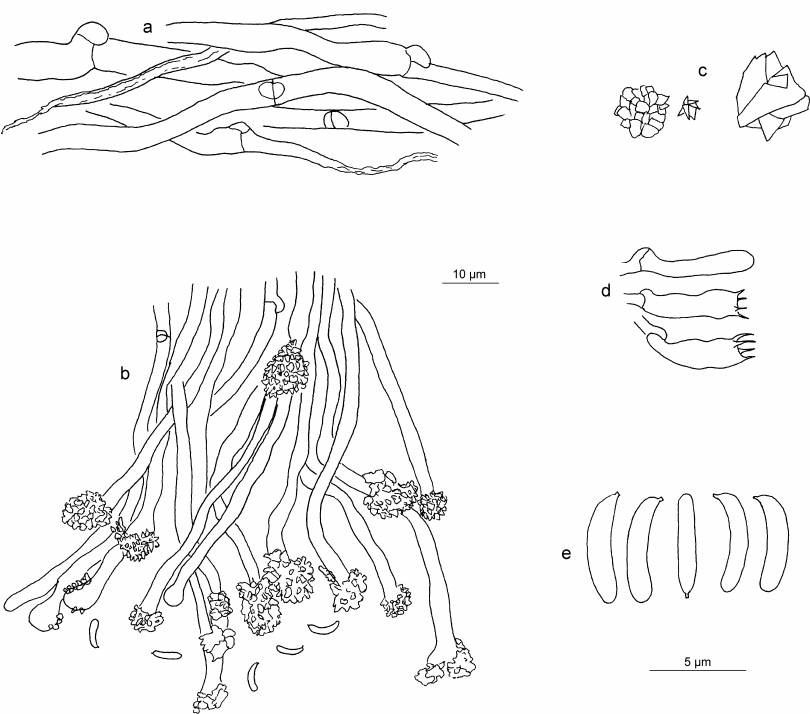 a

c

10 µm

d

b

e

5 µm